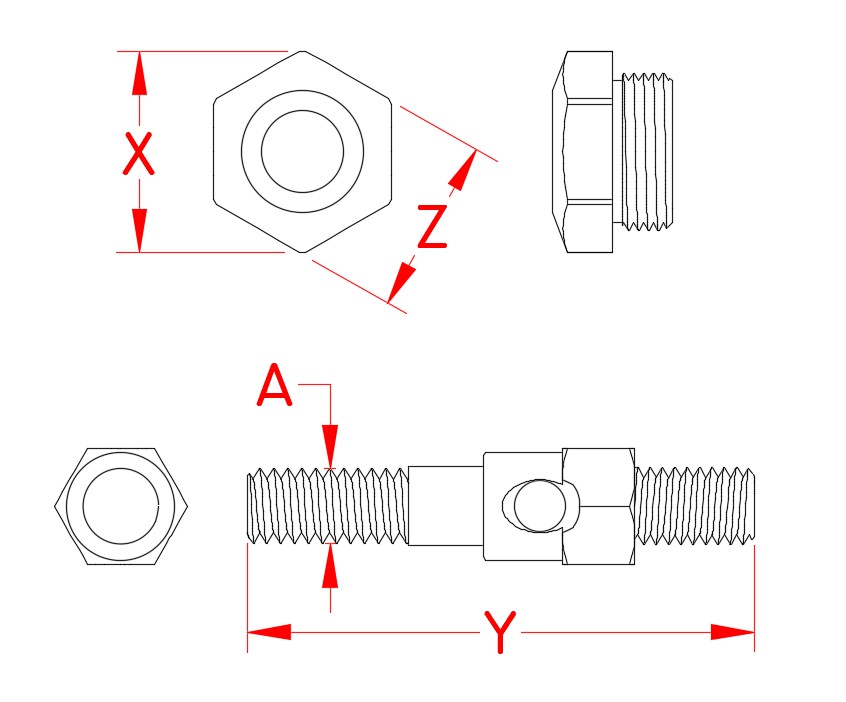 X
Z
A
Y